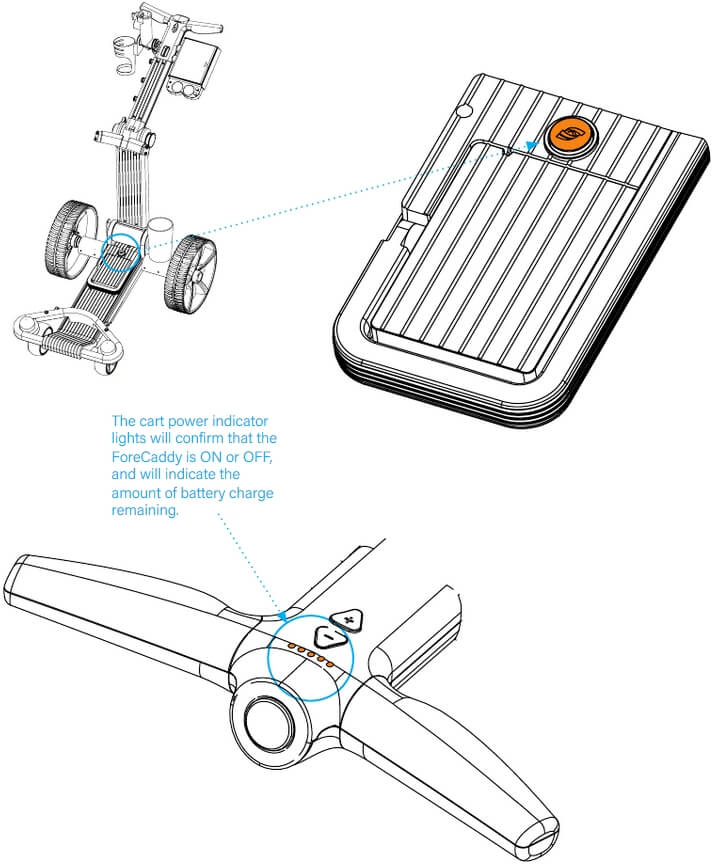 The cart power indicator lights will confirm that the ForeCaddy is ON or OFF, and will indicate the amount of battery charge remaining.

+

-