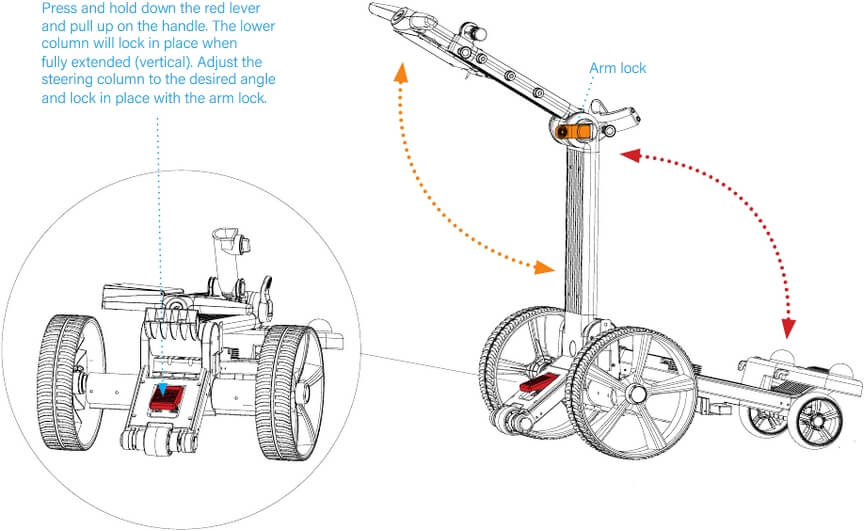 Press and hold down the red lever and pull up on the handle. The lower column will lock in place when fully extended (vertical). Adjust the steering column to the desired angle and lock in place with the arm lock.

Arm lock