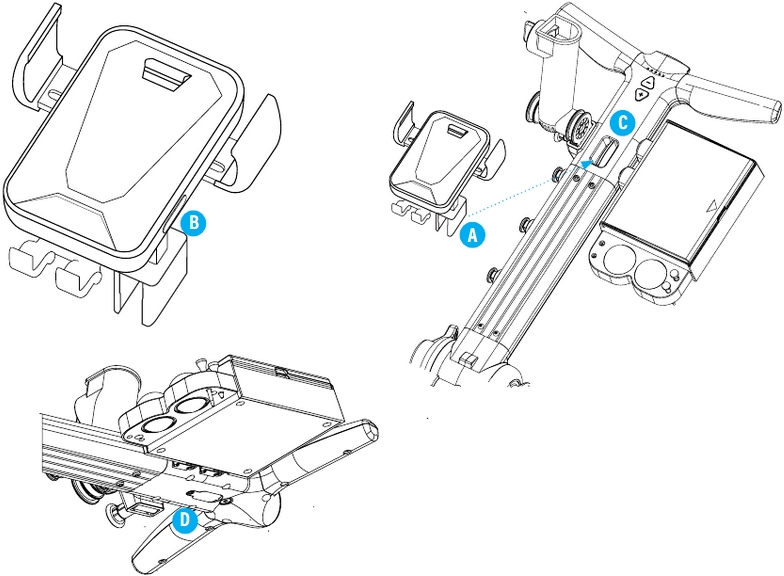 B

C

A

D